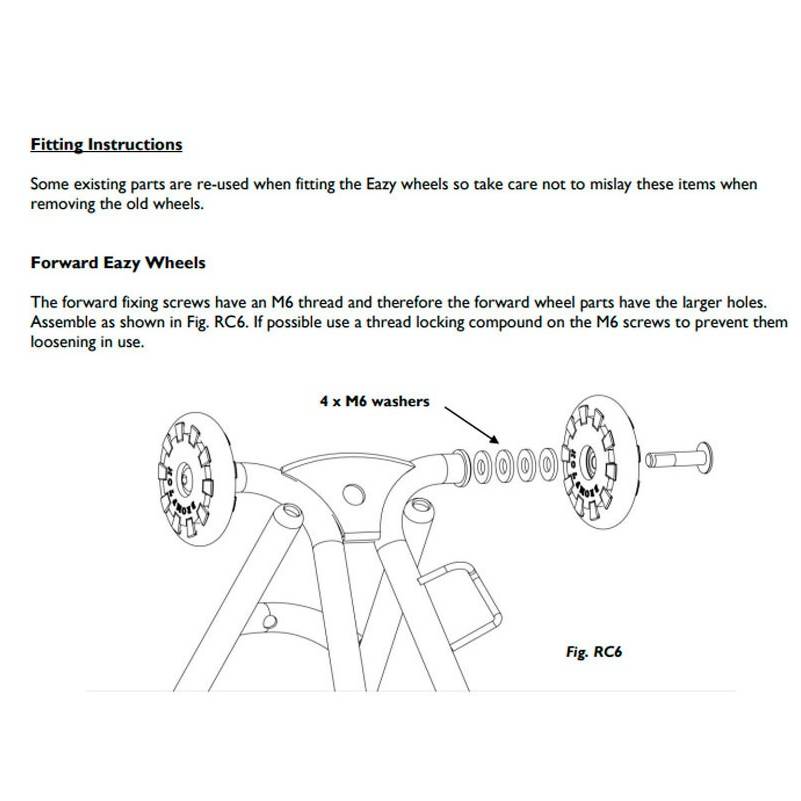 Fitting Instructions

Some existing parts are re-used when fitting the Eazy wheels so take care not to mislay these items when removing the old wheels.

Forward Eazy Wheels

The forward fixing screws have an M6 thread and therefore the forward wheel parts have the larger holes. Assemble as shown in Fig. RC6. If possible use a thread locking compound on the M6 screws to prevent them loosening in use.

4 x M6 washers

Fig. RC6